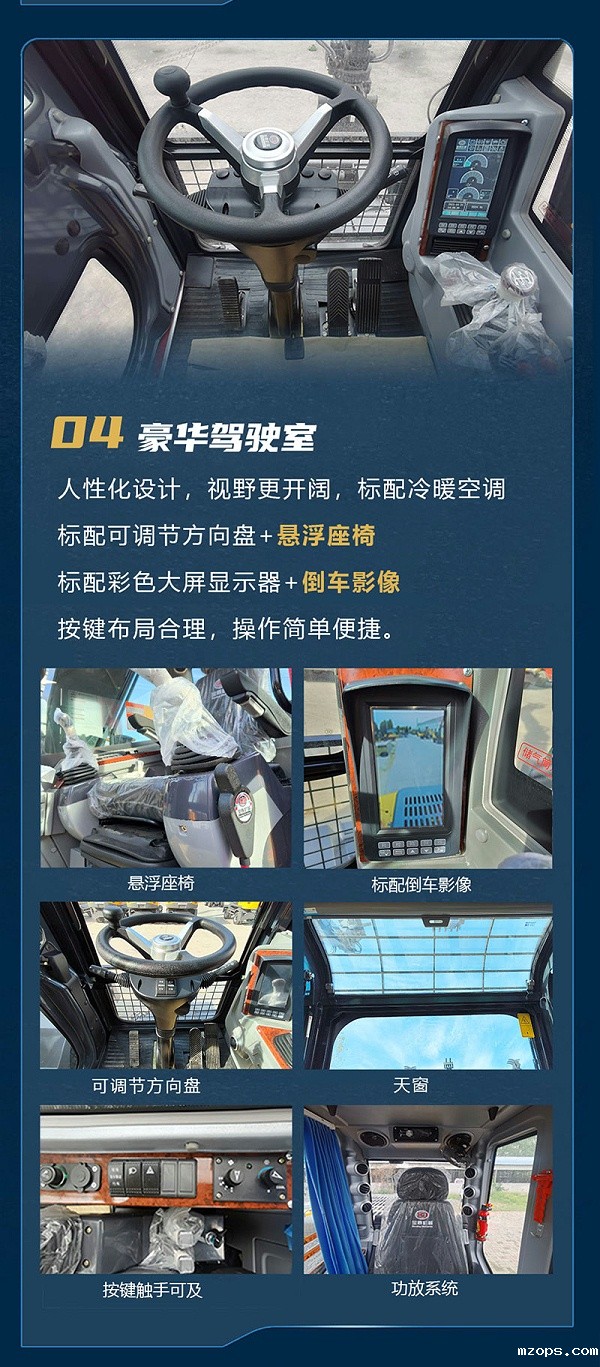 04 豪华驾驶室

人性化设计，视野更开阔，标配冷暖空调
标配可调节方向盘+悬浮座椅
标配彩色大屏显示器+倒车影像
按键布局合理，操作简单便捷。

悬浮座椅

标配倒车影像

可调节方向盘

天窗

按键触手可及

功放系统

mzops.com