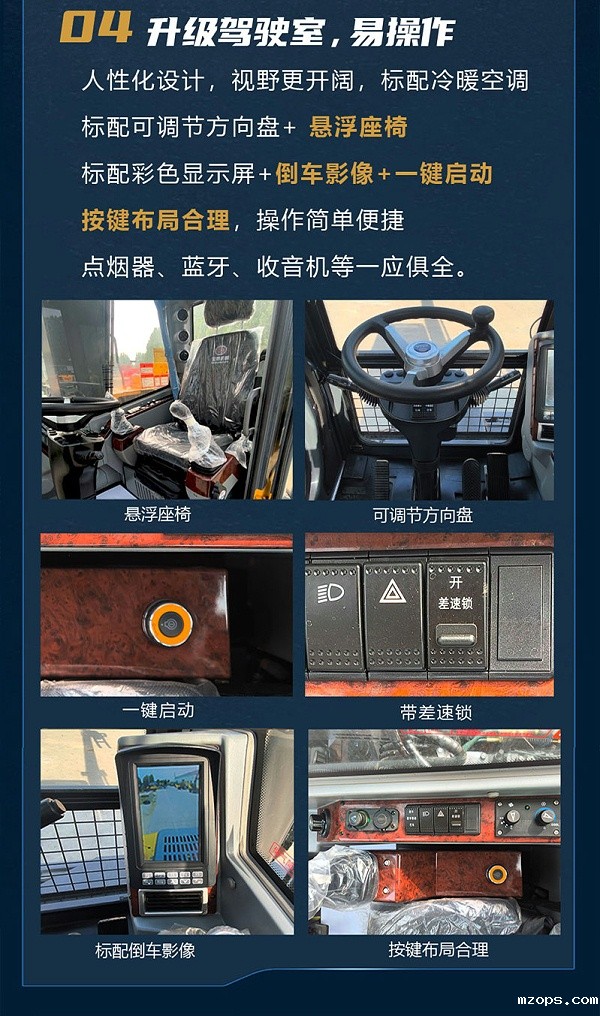 04 升级驾驶室，易操作

人性化设计，视野更开阔，标配冷暖空调

标配可调节方向盘+ 悬浮座椅

标配彩色显示屏+倒车影像+一键启动

按键布局合理，操作简单便捷

点烟器、蓝牙、收音机等一应俱全。

悬浮座椅

可调节方向盘

一键启动

开
差速锁

带差速锁

标配倒车影像

按键布局合理

mzops.com